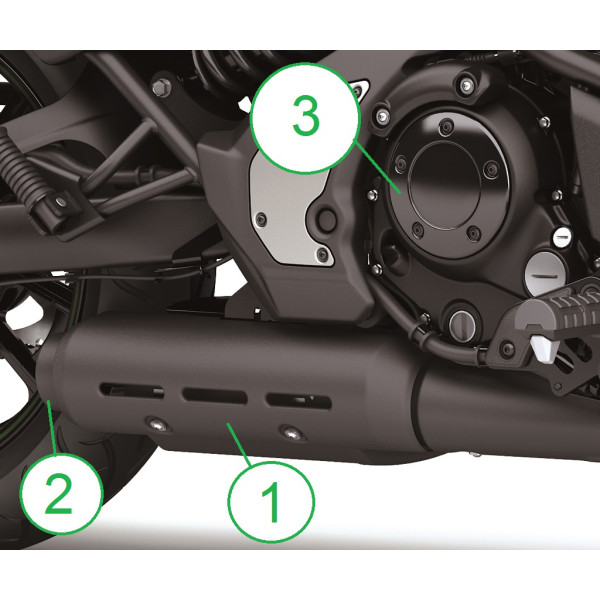 3
2
1